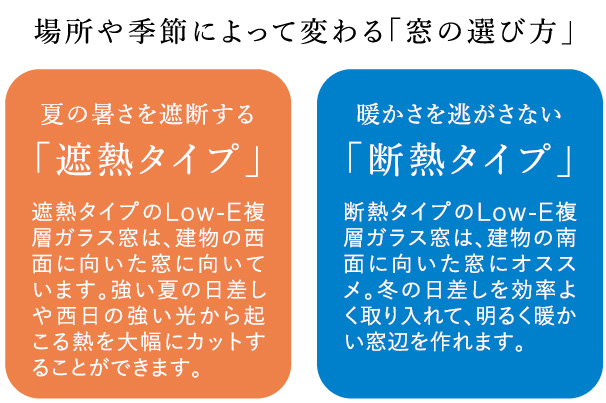 場所や季節によって変わる「窓の選び方」

夏の暑さを遮断する

「遮熱タイプ」

遮熱タイプのLow-E複層ガラス窓は、建物の西面に向いた窓に向いています。強い夏の日差しや西日の強い光から起こる熱を大幅にカットすることができます。

暖かさを逃がさない

「断熱タイプ」

断熱タイプのLow-E複層ガラス窓は、建物の南面に向いた窓にオススメ。冬の日差しを効率よく取り入れて、明るく暖かい窓辺を作れます。